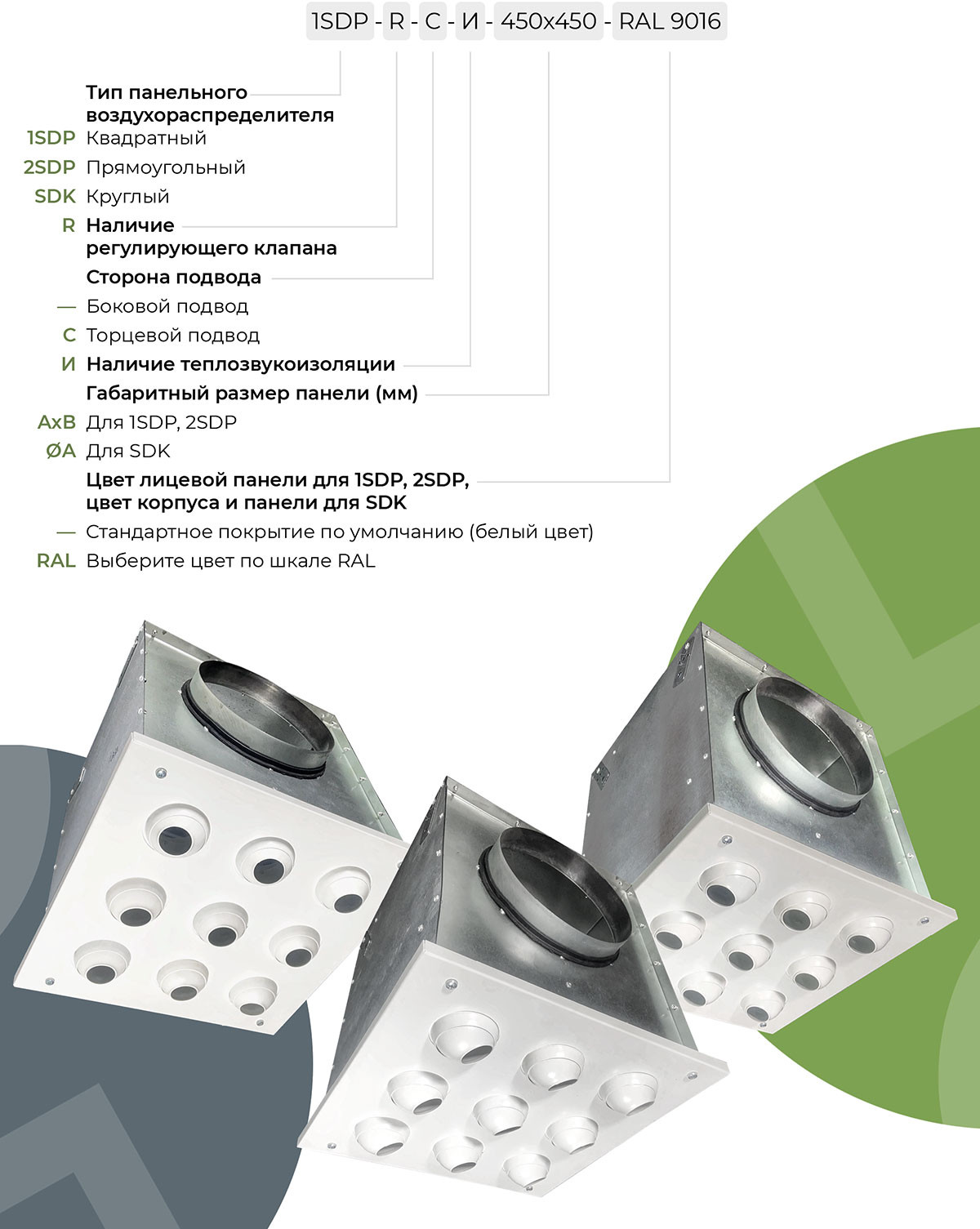 1SDP - R - C - И - 450x450 - RAL 9016

Тип панельного воздухораспределителя

1SDP Квадратный

2SDP Прямоугольный

SDK Круглый

R Наличие регулирующего клапана

Сторона подвода

— Боковой подвод

C Торцевой подвод

И Наличие теплозвукоизоляции

Габаритный размер панели (мм)

AxB Для 1SDP, 2SDP

ØA Для SDK

Цвет лицевой панели для 1SDP, 2SDP, цвет корпуса и панели для SDK

— Стандартное покрытие по умолчанию (белый цвет)

RAL Выберите цвет по шкале RAL