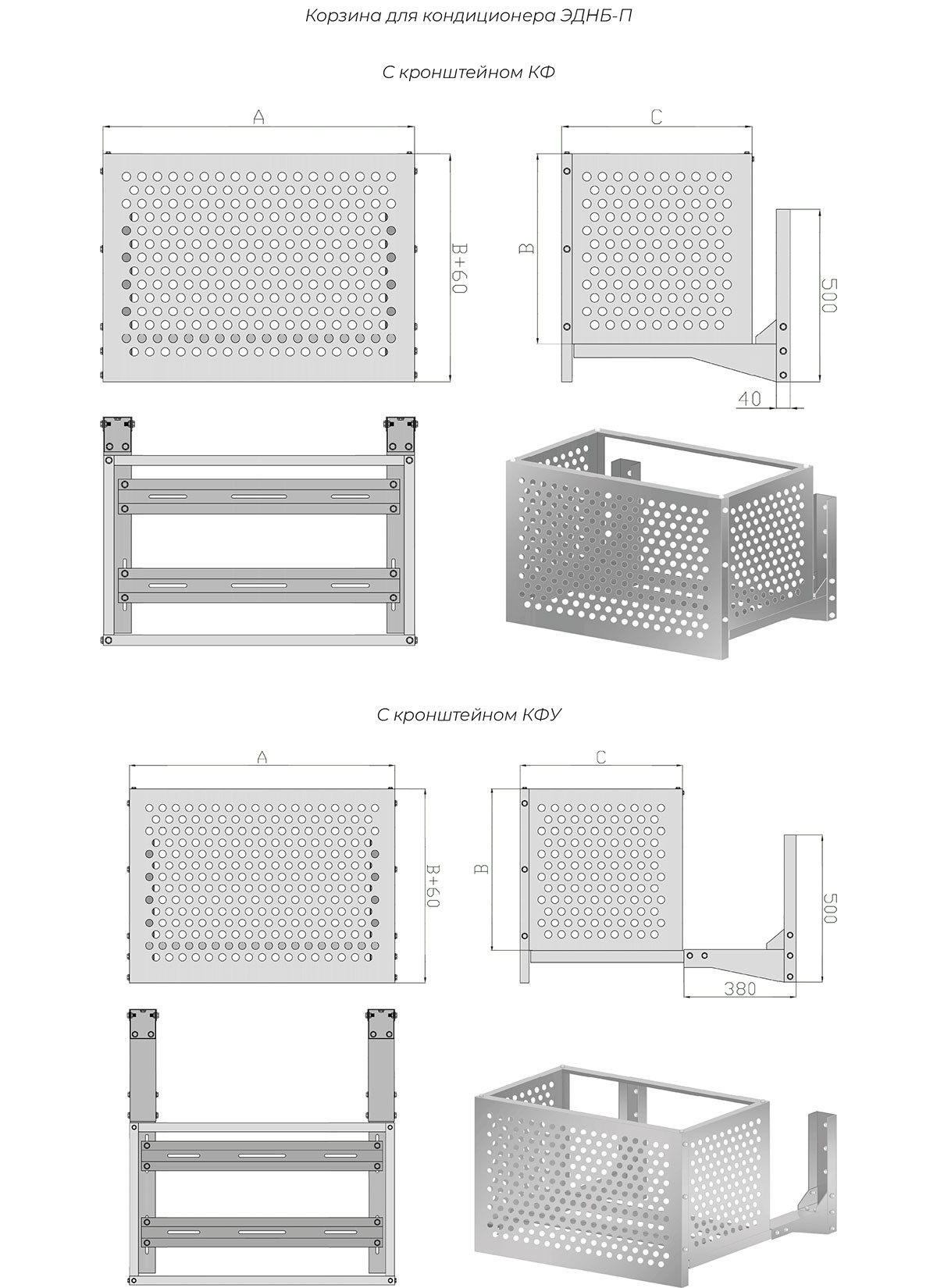 Корзина для кондиционера ЭДНБ-П

С кронштейном КФ

A

B+60

C

B

500

40

С кронштейном КФУ

A

B+60

C

B

500

380